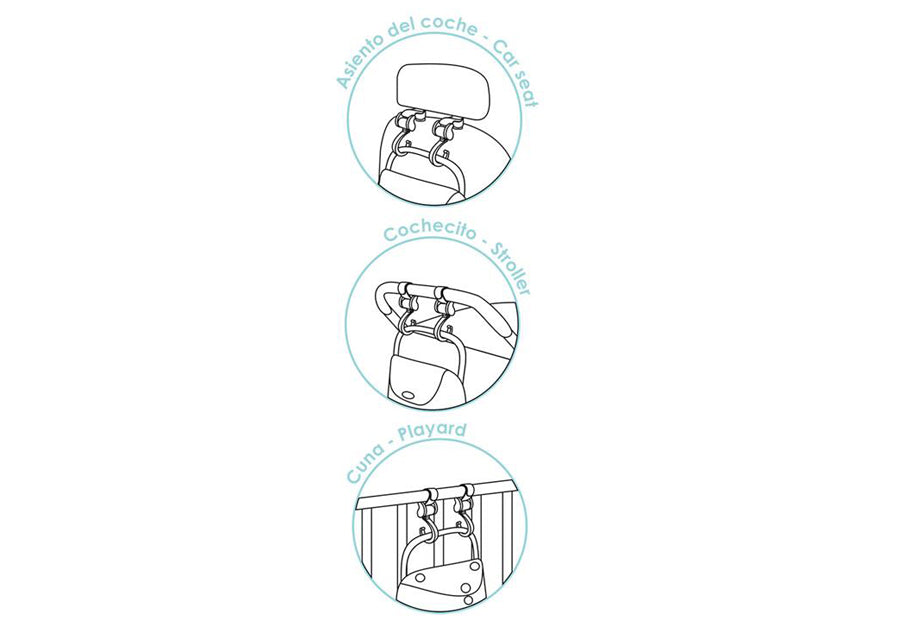 Asiento del coche - Car seat

Cochecito - Stroller

Cuna - Playard