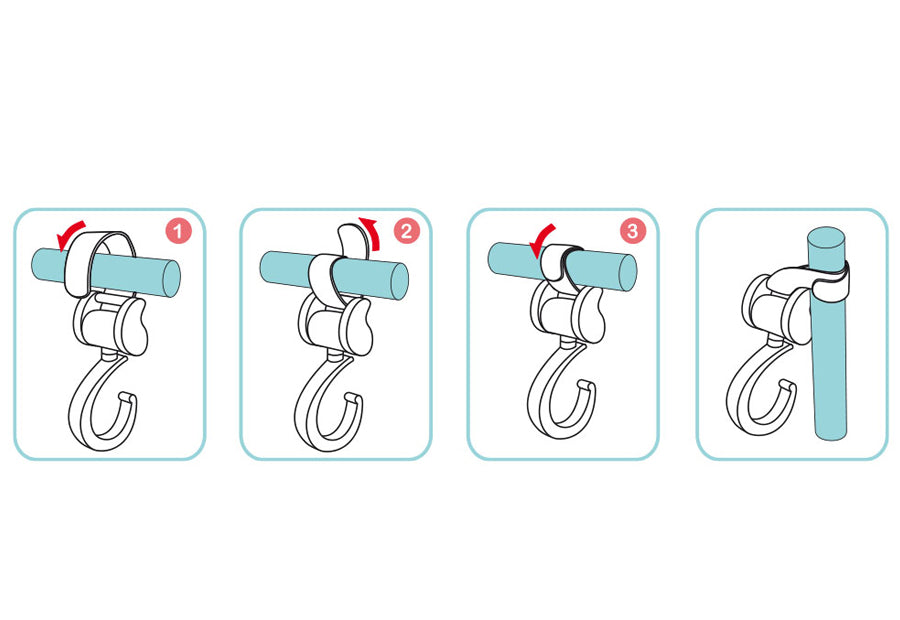 1

2

3