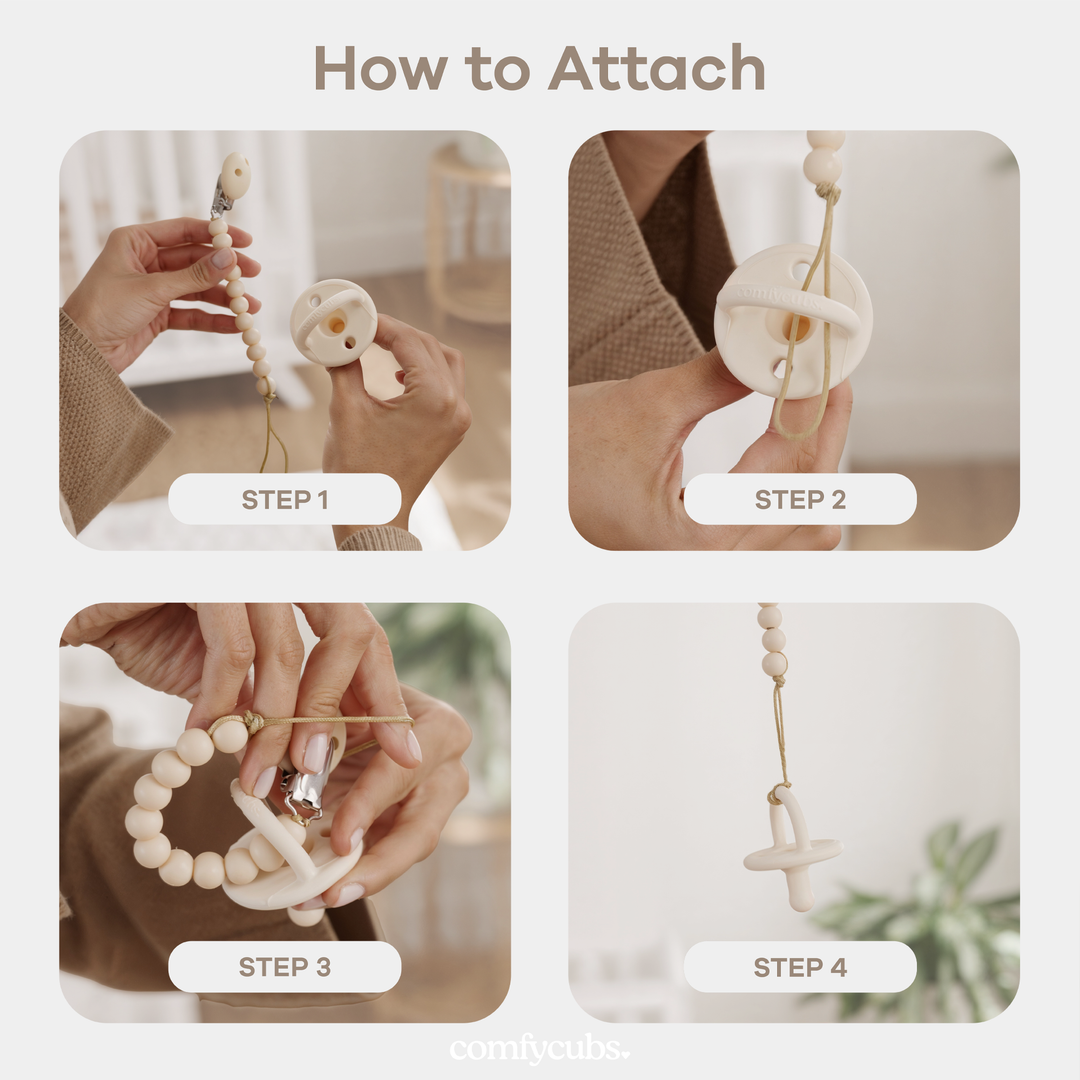 How to Attach

STEP 1

comfycubs

STEP 2

STEP 3

STEP 4

comfycubs