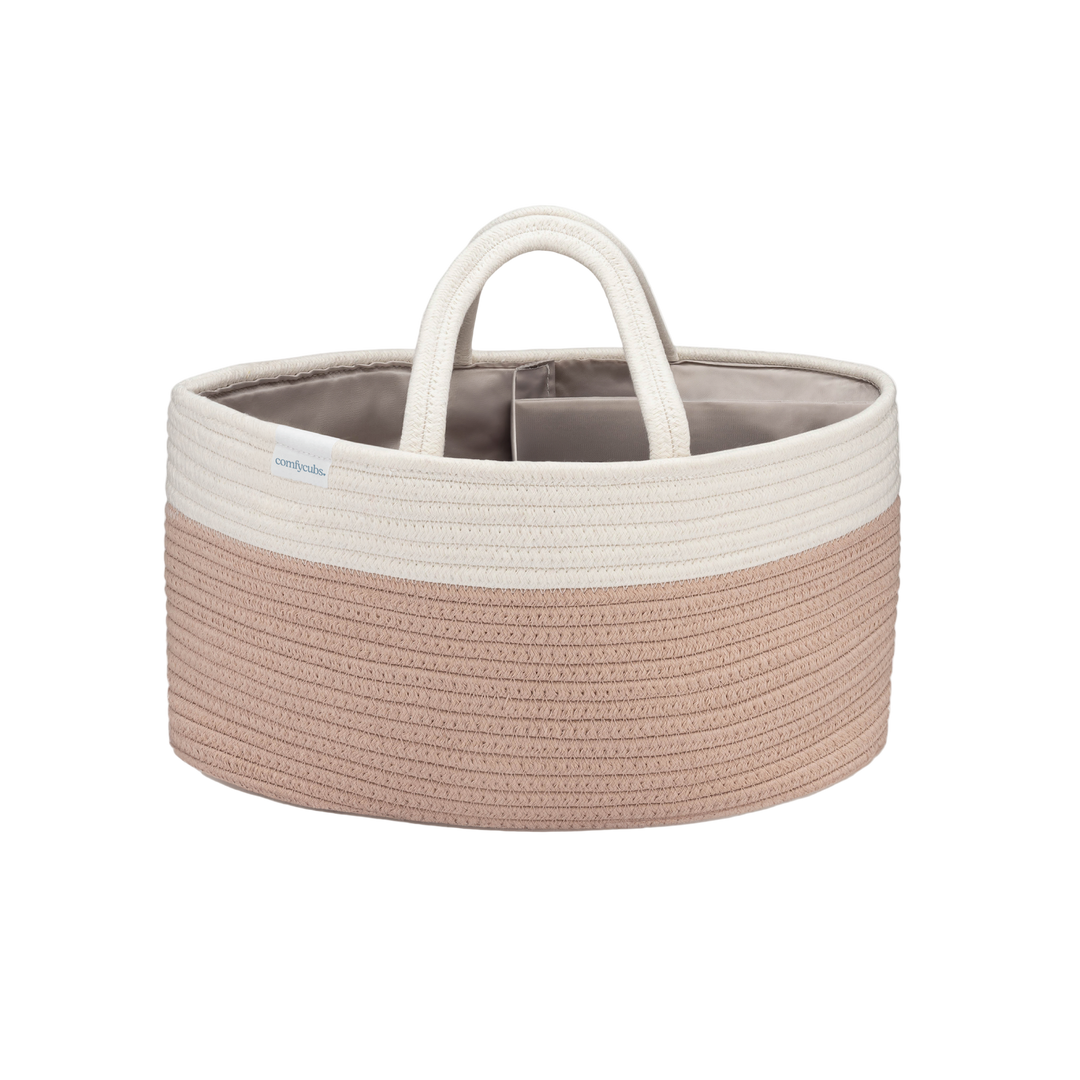 comfycubs.