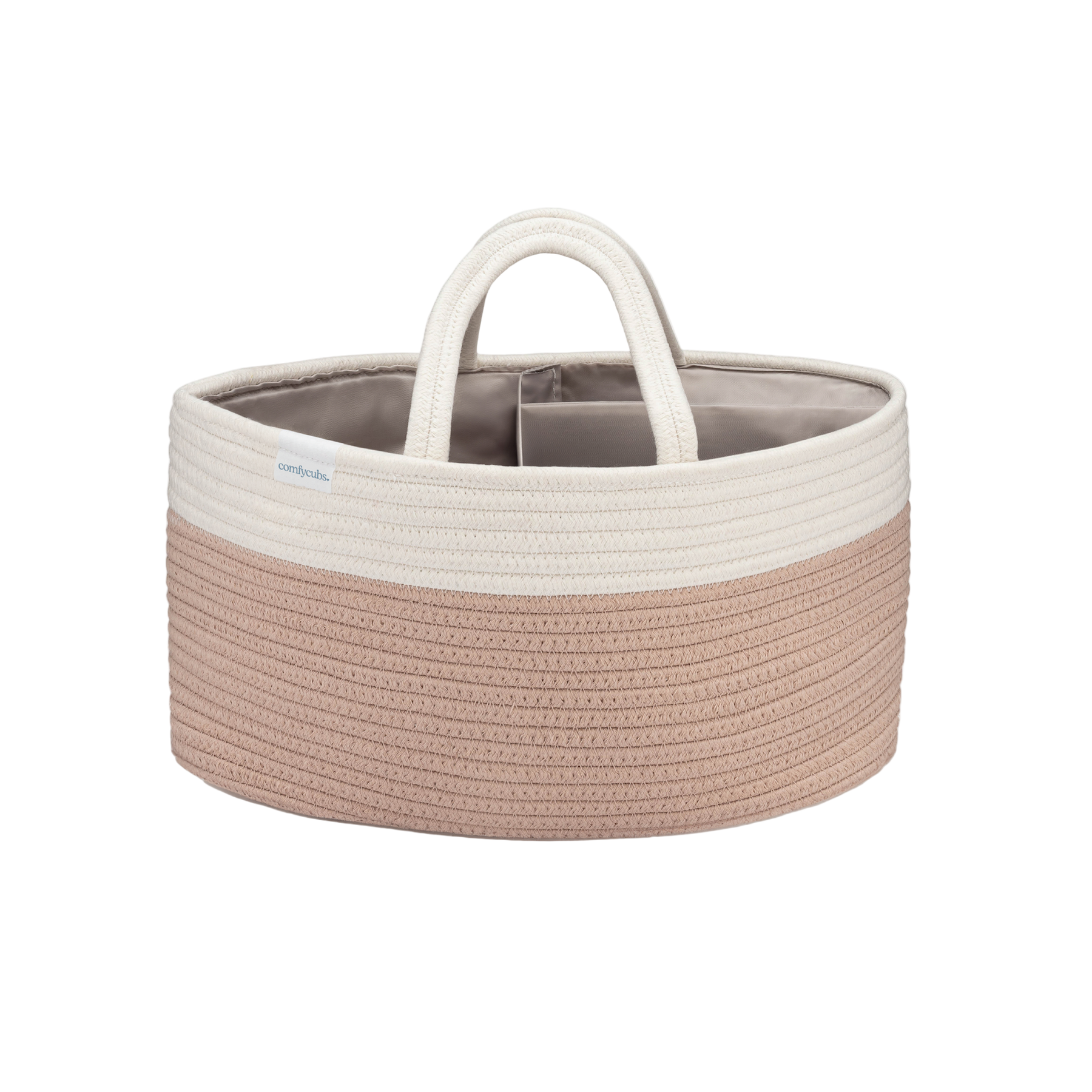 comfycubs.