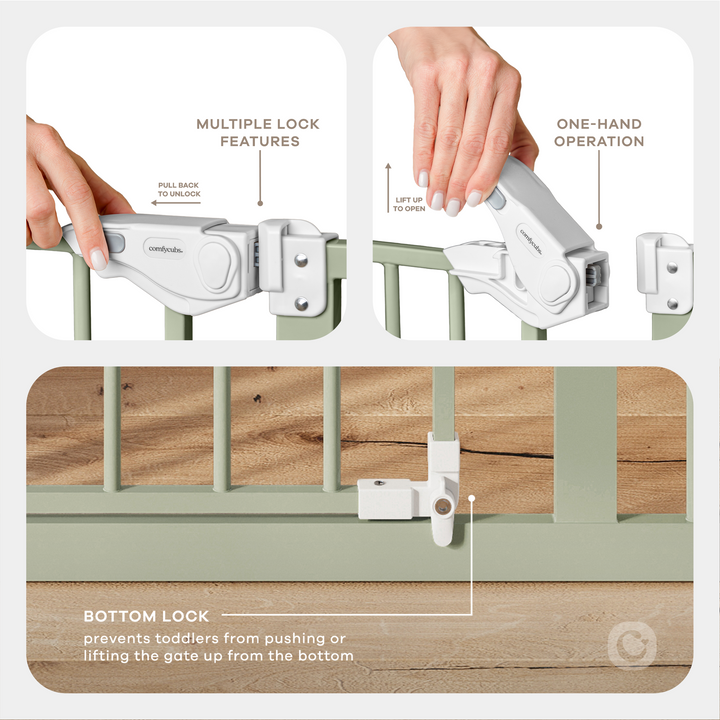 MULTIPLE LOCK FEATURES

PULL BACK TO UNLOCK

comfycubs.

ONE-HAND OPERATION

LIFT UP TO OPEN

comfycubs.

BOTTOM LOCK
prevents toddlers from pushing or lifting the gate up from the bottom