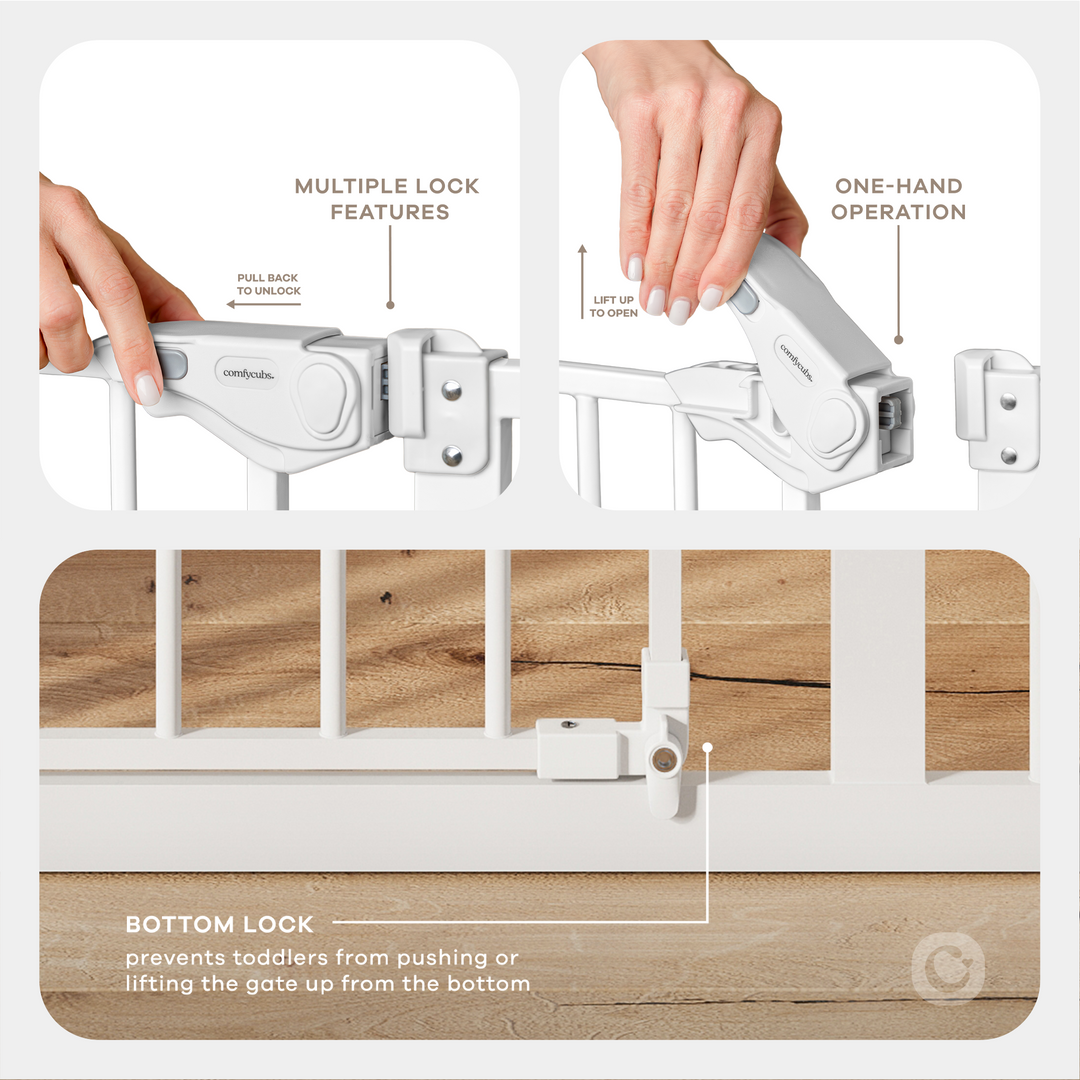 MULTIPLE LOCK FEATURES

PULL BACK TO UNLOCK

comfycubs.

ONE-HAND OPERATION

LIFT UP TO OPEN

comfycubs.

BOTTOM LOCK
prevents toddlers from pushing or lifting the gate up from the bottom