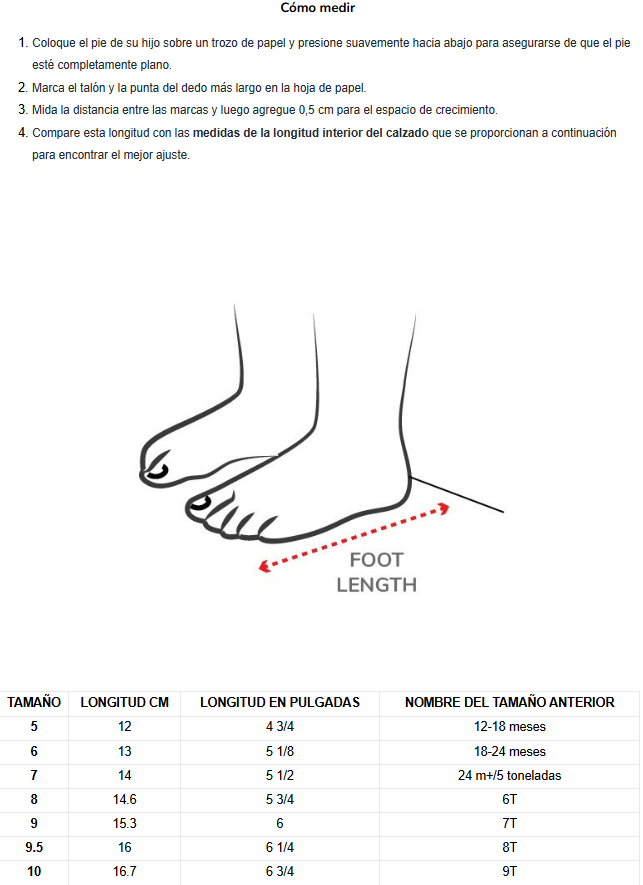 Cómo medir

1. Coloque el pie de su hijo sobre un trozo de papel y presione suavemente hacia abajo para asegurarse de que el pie esté completamente plano.
2. Marca el talón y la punta del dedo más largo en la hoja de papel.
3. Mida la distancia entre las marcas y luego agregue 0,5 cm para el espacio de crecimiento.
4. Compare esta longitud con las **medidas de la longitud interior del calzado** que se proporcionan a continuación para encontrar el mejor ajuste.

FOOT LENGTH

| TAMAÑO | LONGITUD CM | LONGITUD EN PULGADAS | NOMBRE DEL TAMAÑO ANTERIOR |
|---|---|---|---|
| 5 | 12 | 4 3/4 | 12-18 meses |
| 6 | 13 | 5 1/8 | 18-24 meses |
| 7 | 14 | 5 1/2 | 24 m+/5 toneladas |
| 8 | 14.6 | 5 3/4 | 6T |
| 9 | 15.3 | 6 | 7T |
| 9.5 | 16 | 6 1/4 | 8T |
| 10 | 16.7 | 6 3/4 | 9T |