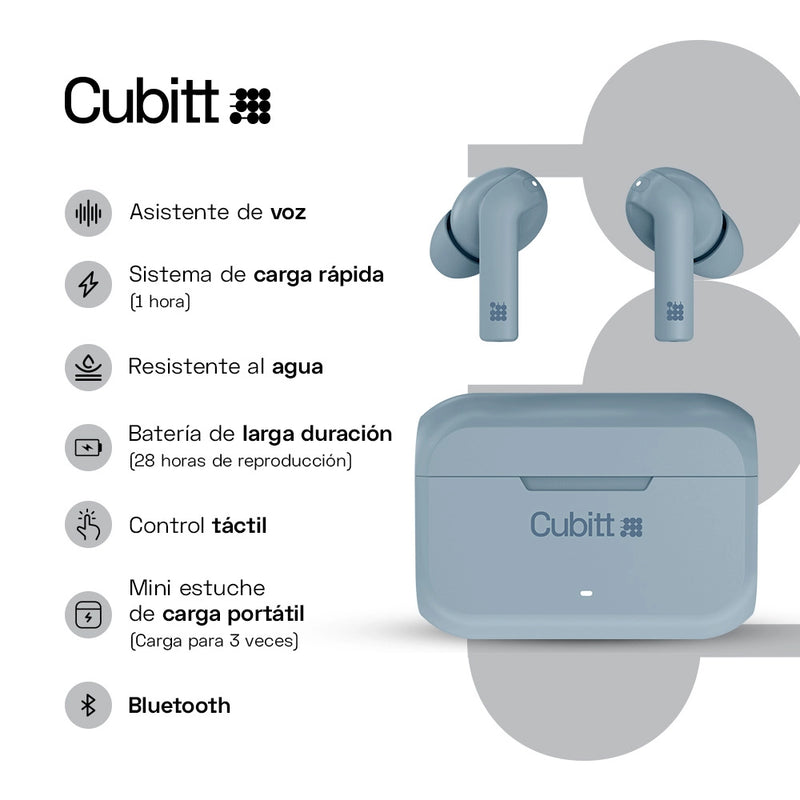 Cubitt

Asistente de voz

Sistema de carga rápida
(1 hora)

Resistente al agua

Batería de larga duración
(28 horas de reproducción)

Control táctil

Mini estuche de carga portátil
(Carga para 3 veces)

Bluetooth

Cubitt